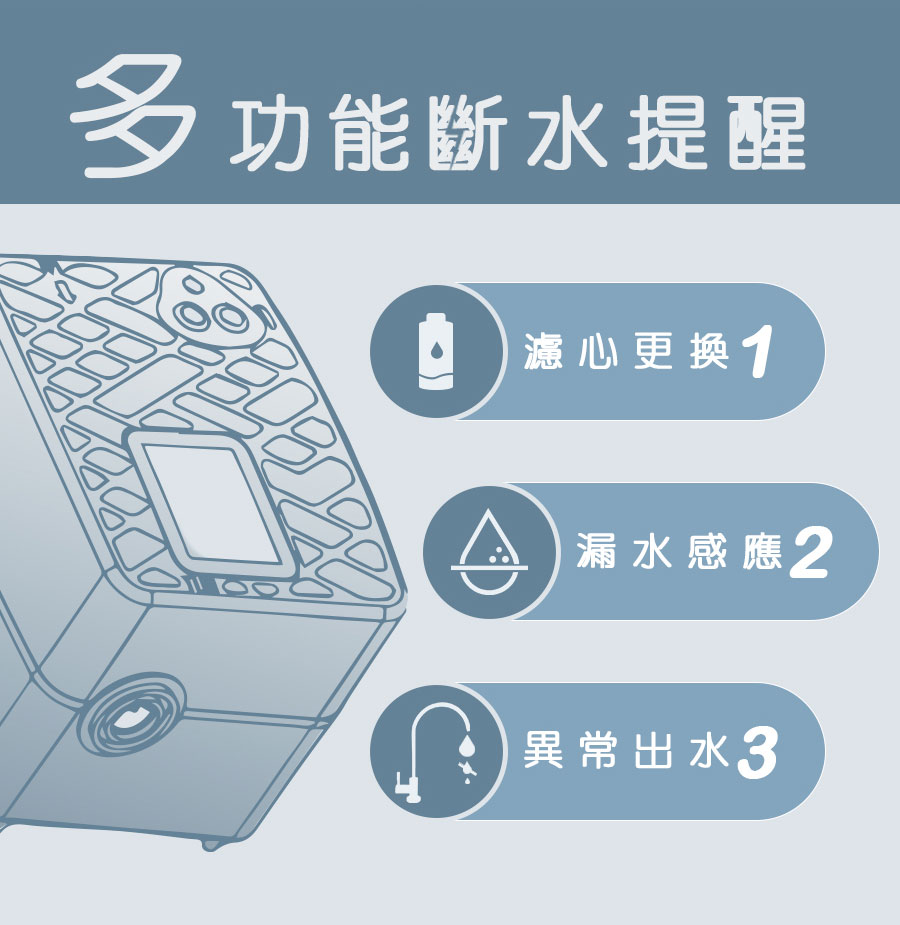 多功能斷水提醒

濾心更換1

漏水感應2

異常出水3